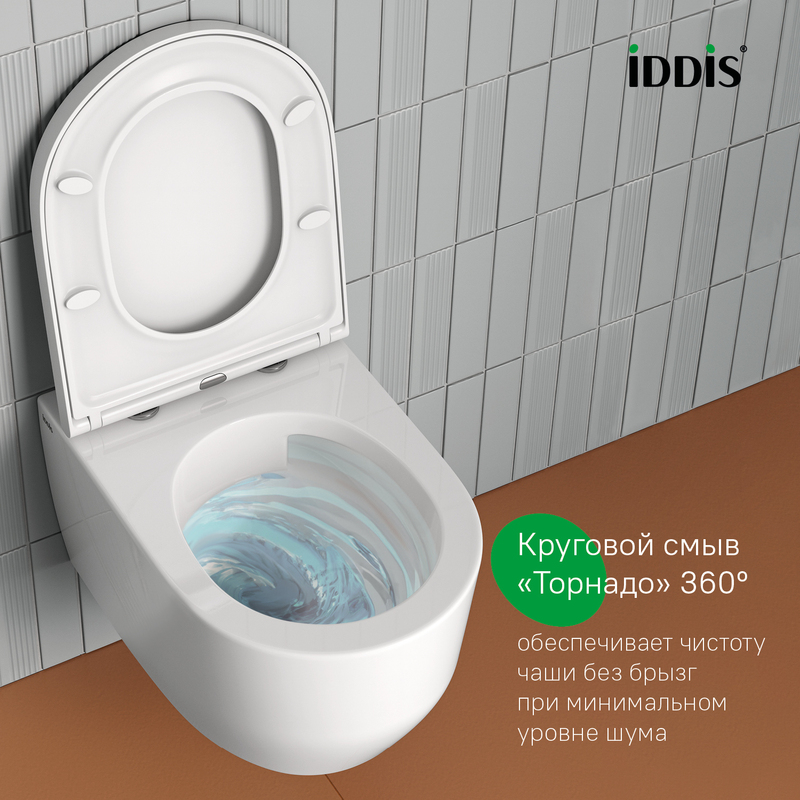 iDDiS®

Круговой смыв «Торнадо» 360°

обеспечивает чистоту чаши без брызг при минимальном уровне шума