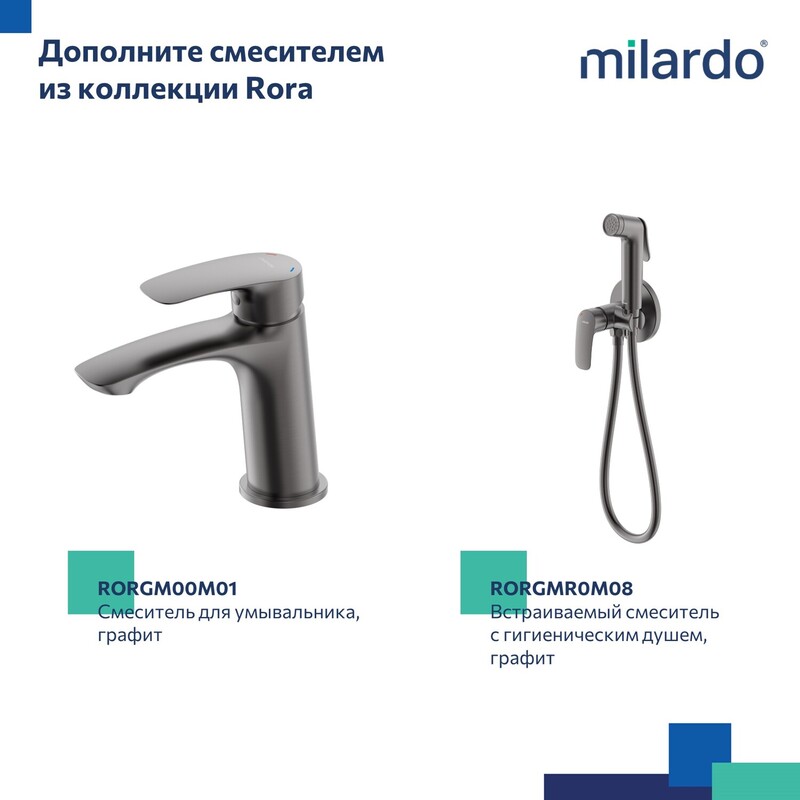 Дополните смесителем из коллекции Rora

milardo®

RORGM00M01
Смеситель для умывальника, графит

RORGMR0M08
Встраиваемый смеситель с гигиеническим душем, графит