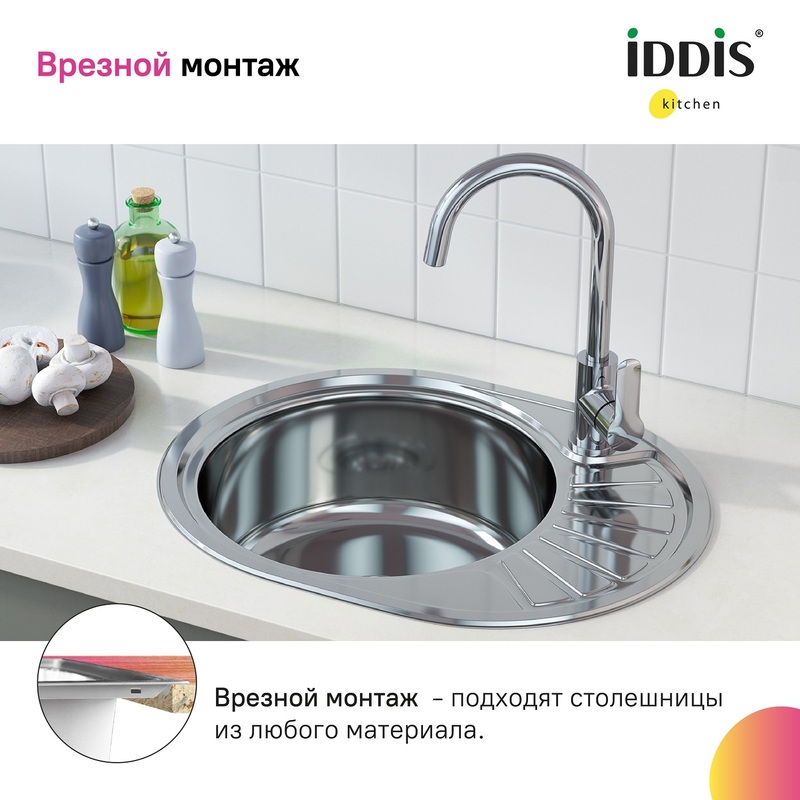 Врезной монтаж

iDDiS®
kitchen

Врезной монтаж – подходят столешницы из любого материала.