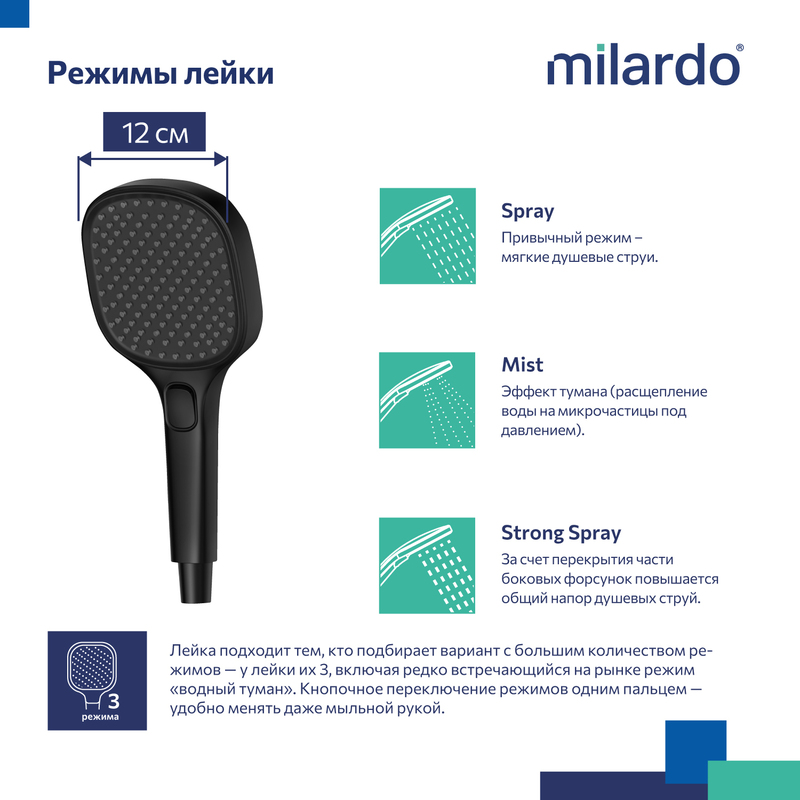 Режимы лейки

milardo®

12 см

Spray
Привычный режим – мягкие душевые струи.

Mist
Эффект тумана (расщепление воды на микрочастицы под давлением).

Strong Spray
За счет перекрытия части боковых форсунок повышается общий напор душевых струй.

3
режима

Лейка подходит тем, кто подбирает вариант с большим количеством режимов — у лейки их 3, включая редко встречающийся на рынке режим «водный туман». Кнопочное переключение режимов одним пальцем — удобно менять даже мыльной рукой.