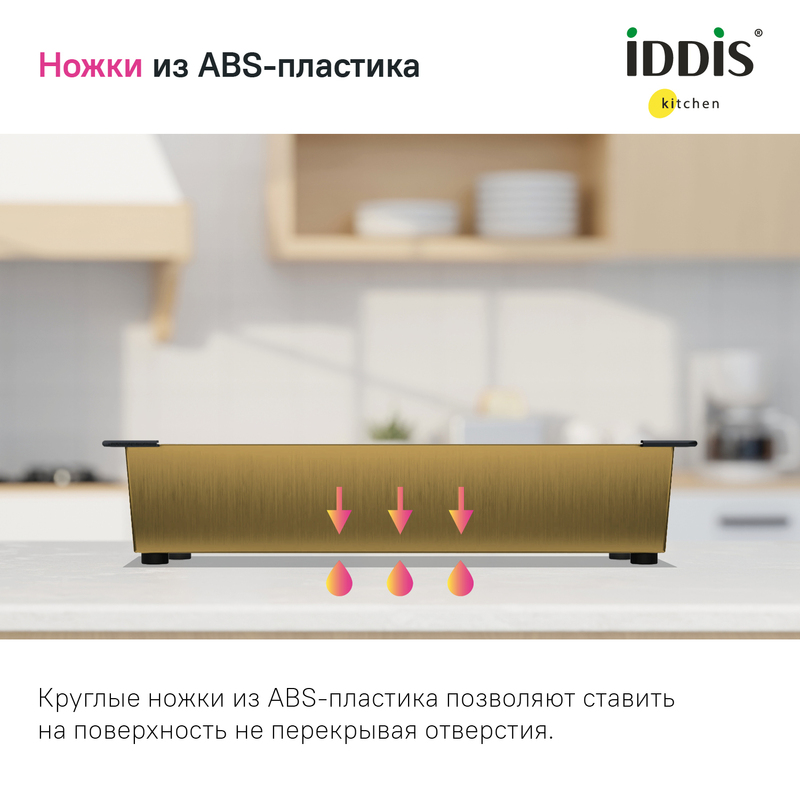 Ножки из ABS-пластика

iDDiS®
kitchen

Круглые ножки из ABS-пластика позволяют ставить на поверхность не перекрывая отверстия.