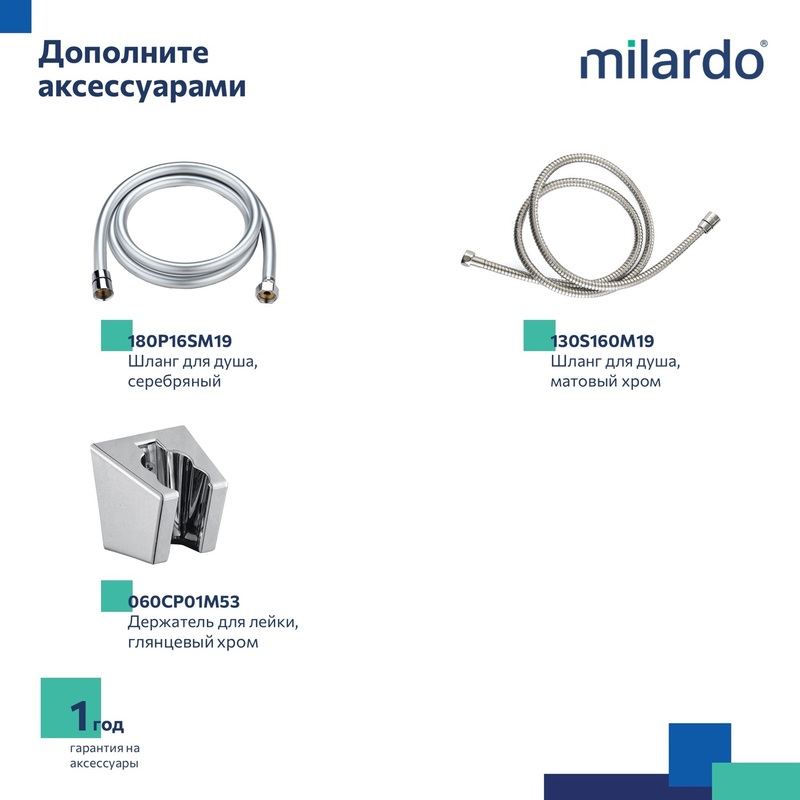 Дополните аксессуарами

milardo®

180P16SM19
Шланг для душа, серебряный

130S160M19
Шланг для душа, матовый хром

060CP01M53
Держатель для лейки, глянцевый хром

1 год
гарантия на аксессуары