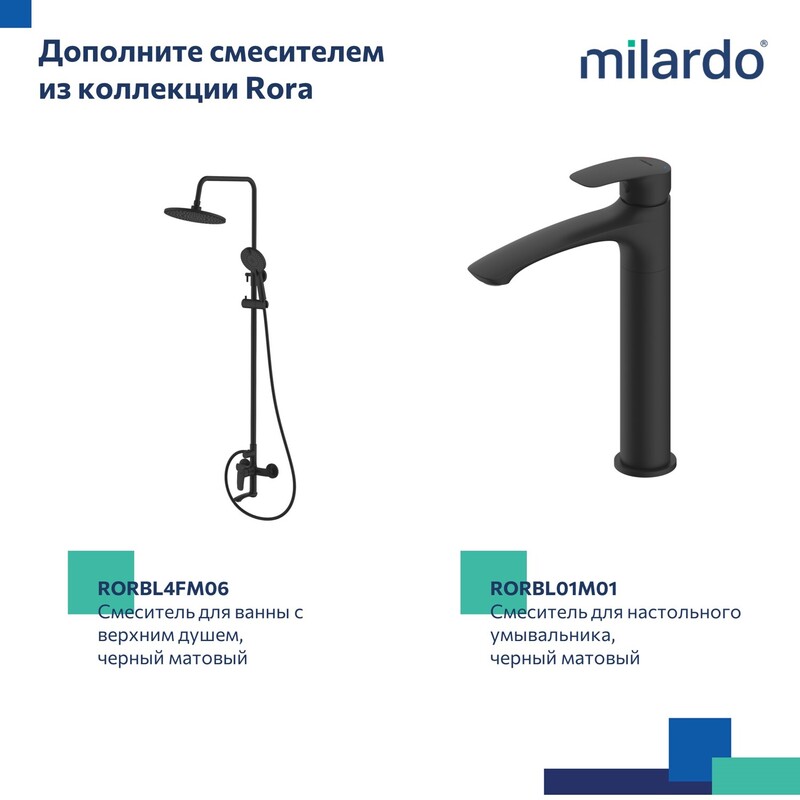 Дополните смесителем из коллекции Rora

milardo®

RORBL4FM06
Смеситель для ванны с верхним душем, черный матовый

RORBL01M01
Смеситель для настольного умывальника, черный матовый