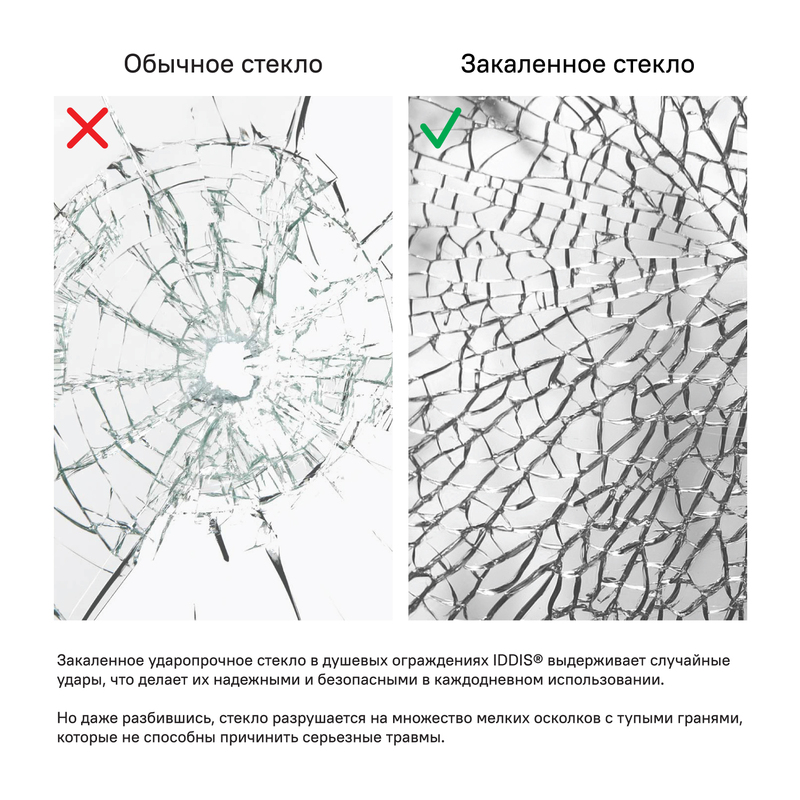 Обычное стекло

Закаленное стекло

Закаленное ударопрочное стекло в душевых ограждениях IDDIS® выдерживает случайные удары, что делает их надежными и безопасными в каждодневном использовании.

Но даже разбившись, стекло разрушается на множество мелких осколков с тупыми гранями, которые не способны причинить серьезные травмы.