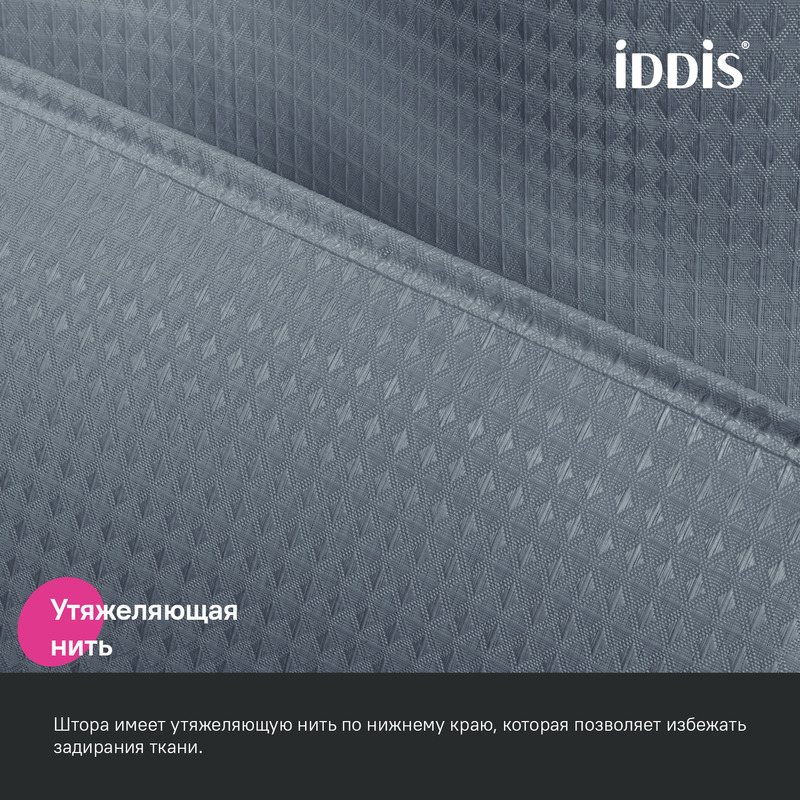 iDDiS®

Утяжеляющая нить

Штора имеет утяжеляющую нить по нижнему краю, которая позволяет избежать задирания ткани.