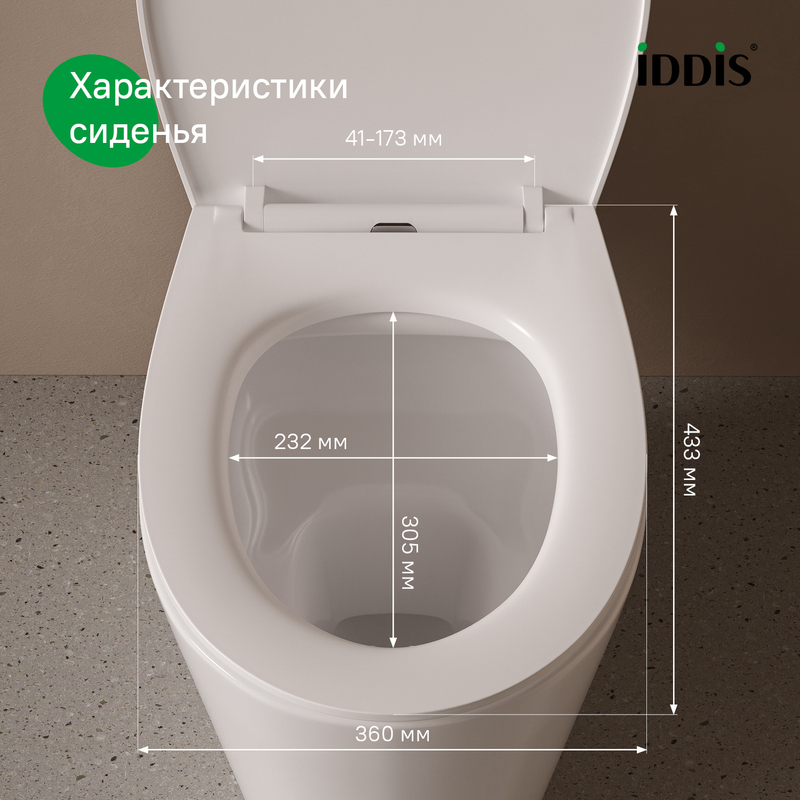 Характеристики сиденья

IDDIS®

41-173 мм

232 мм

305 мм

433 мм

360 мм