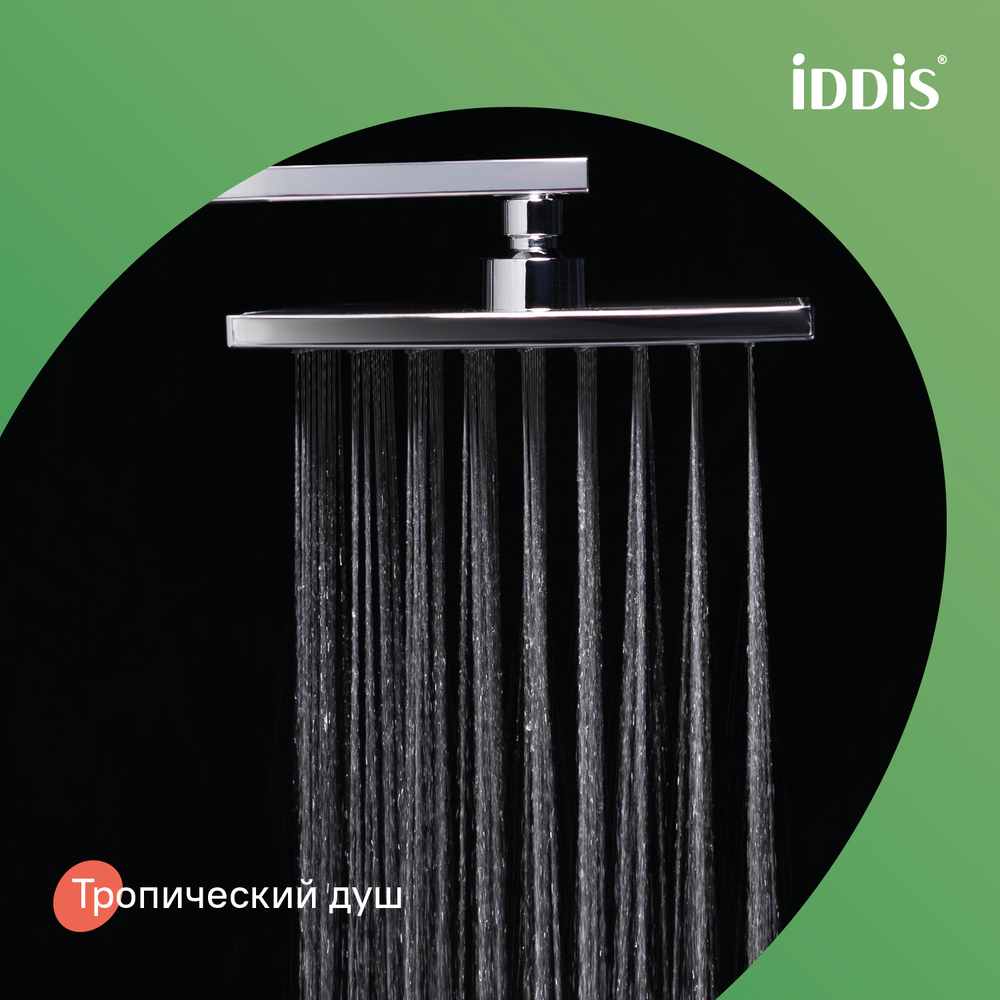 iDDiS®

Тропический душ