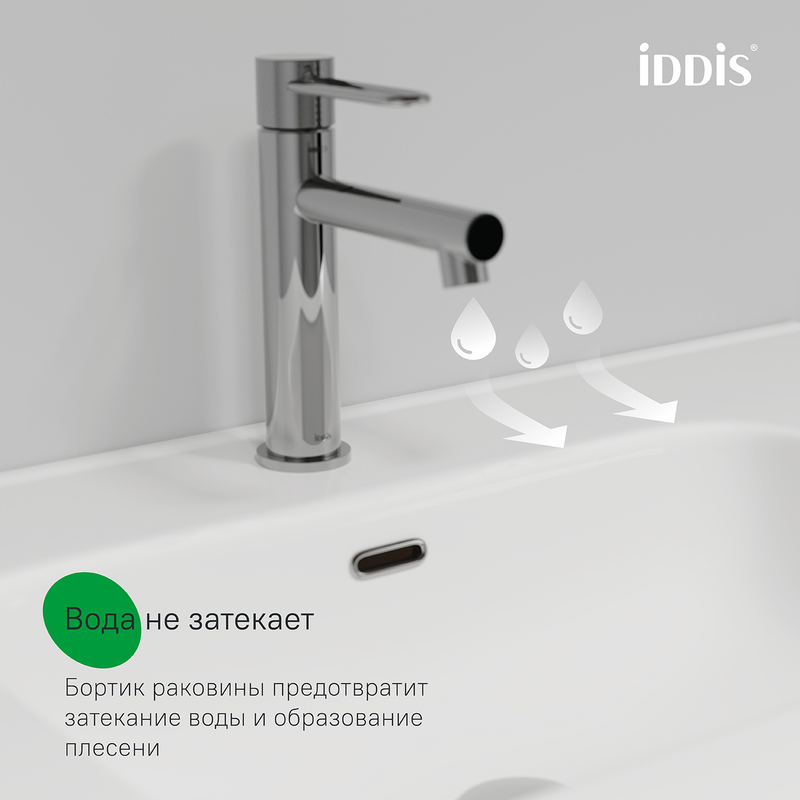 iDDiS®

Вода не затекает

Бортик раковины предотвратит затекание воды и образование плесени