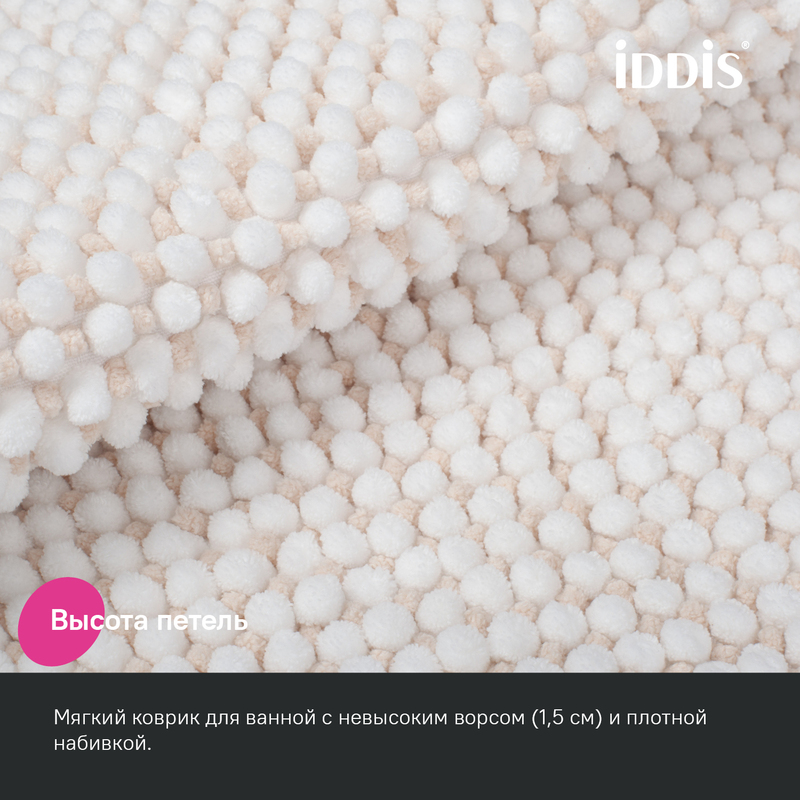 iDDiS®

Высота петель

Мягкий коврик для ванной с невысоким ворсом (1,5 см) и плотной набивкой.