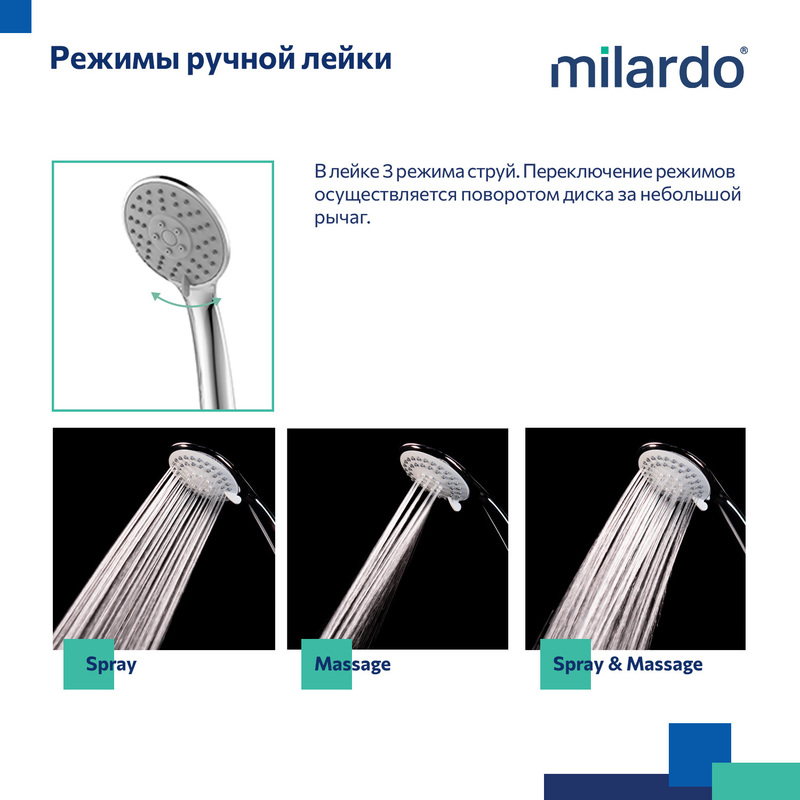 Режимы ручной лейки

milardo®

В лейке 3 режима струй. Переключение режимов осуществляется поворотом диска за небольшой рычаг.

Spray

Massage

Spray & Massage