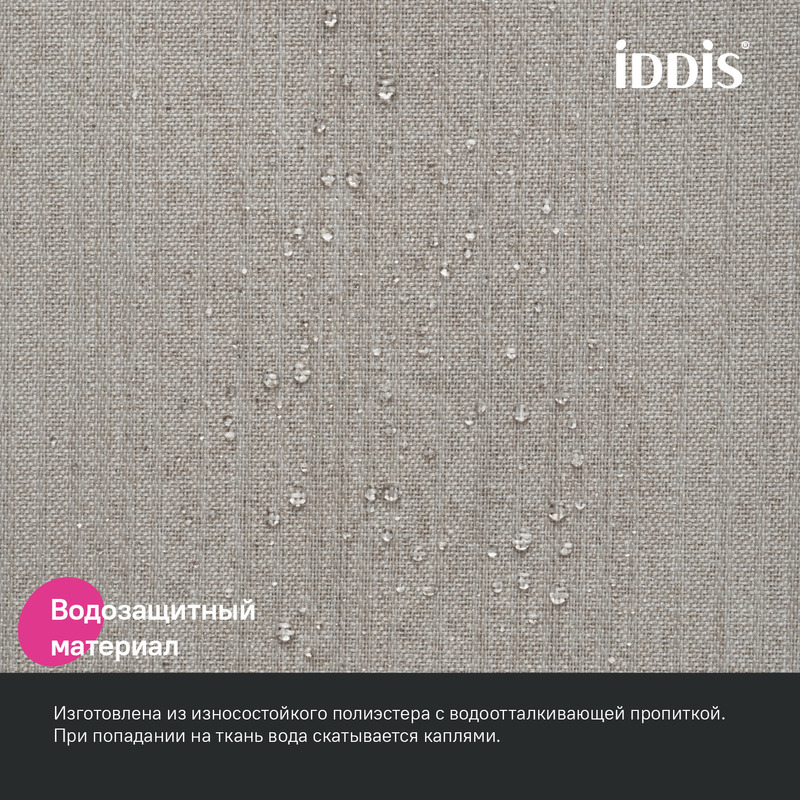 iDDiS®

Водозащитный материал

Изготовлена из износостойкого полиэстера с водоотталкивающей пропиткой. При попадании на ткань вода скатывается каплями.