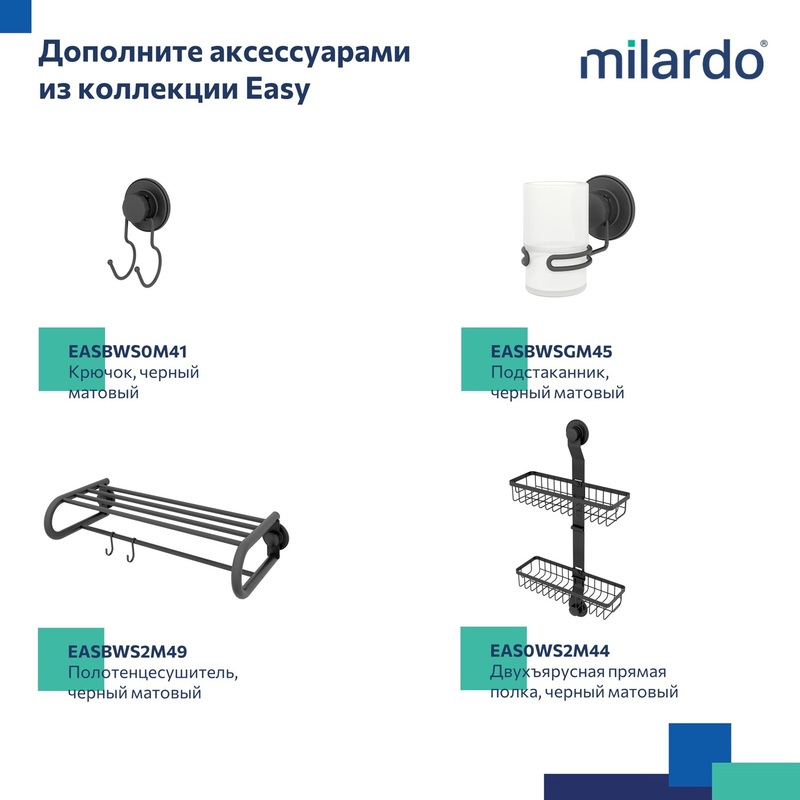 Дополните аксессуарами из коллекции Easy

milardo®

EASBWS0M41
Крючок, черный матовый

EASBWSGM45
Подстаканник, черный матовый

EASBWS2M49
Полотенцесушитель, черный матовый

EAS0WS2M44
Двухъярусная прямая полка, черный матовый