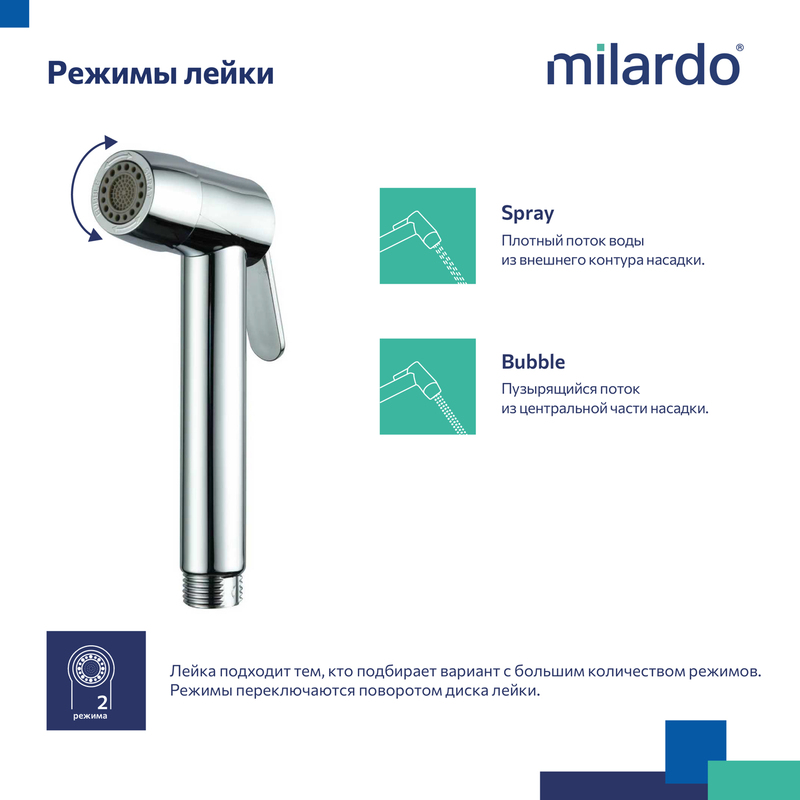 Режимы лейки

milardo®

Spray
Плотный поток воды из внешнего контура насадки.

Bubble
Пузырящийся поток из центральной части насадки.

2
режима

Лейка подходит тем, кто подбирает вариант с большим количеством режимов. Режимы переключаются поворотом диска лейки.