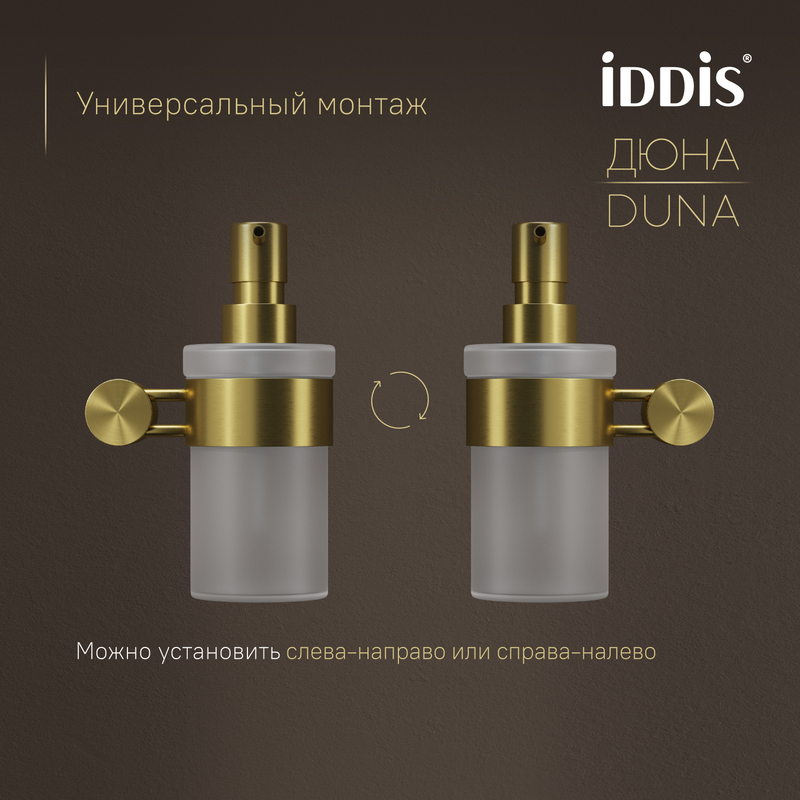 Универсальный монтаж

iDDiS®

ДЮНА

DUNA

Можно установить слева-направо или справа-налево