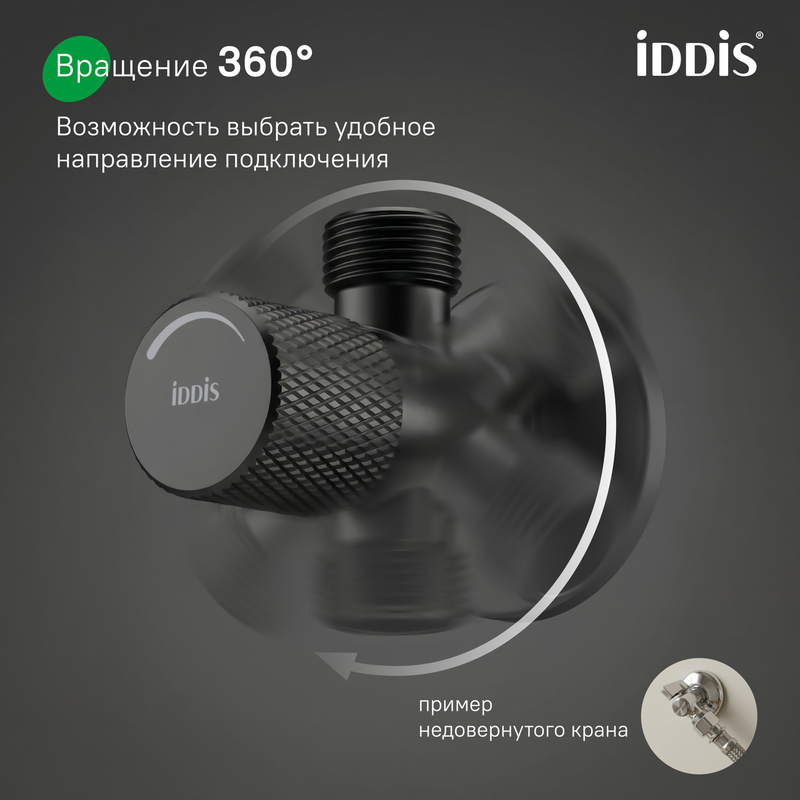 Вращение 360°

iDDiS®

Возможность выбрать удобное направление подключения

iDDiS

пример недовернутого крана