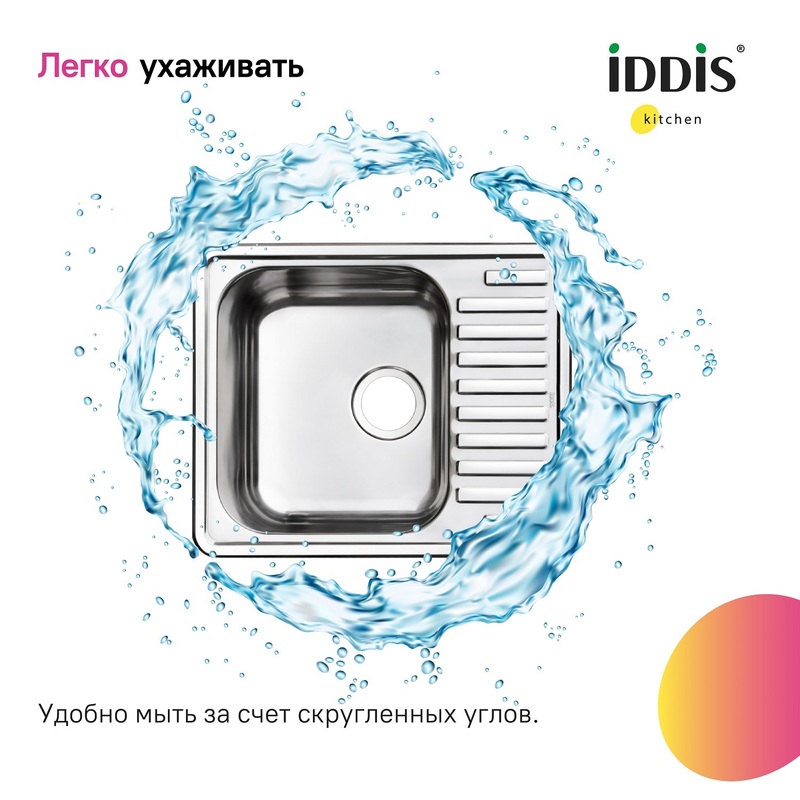 Легко ухаживать

iDDiS®
kitchen

Удобно мыть за счет скругленных углов.