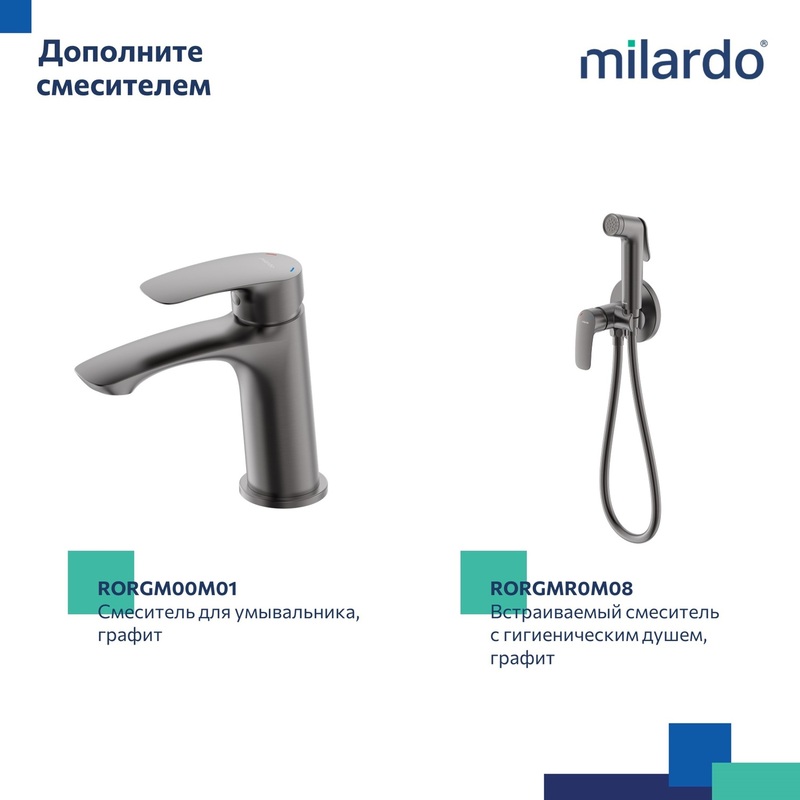 Дополните смесителем

milardo®

RORGM00M01
Смеситель для умывальника, графит

RORGMR0M08
Встраиваемый смеситель с гигиеническим душем, графит