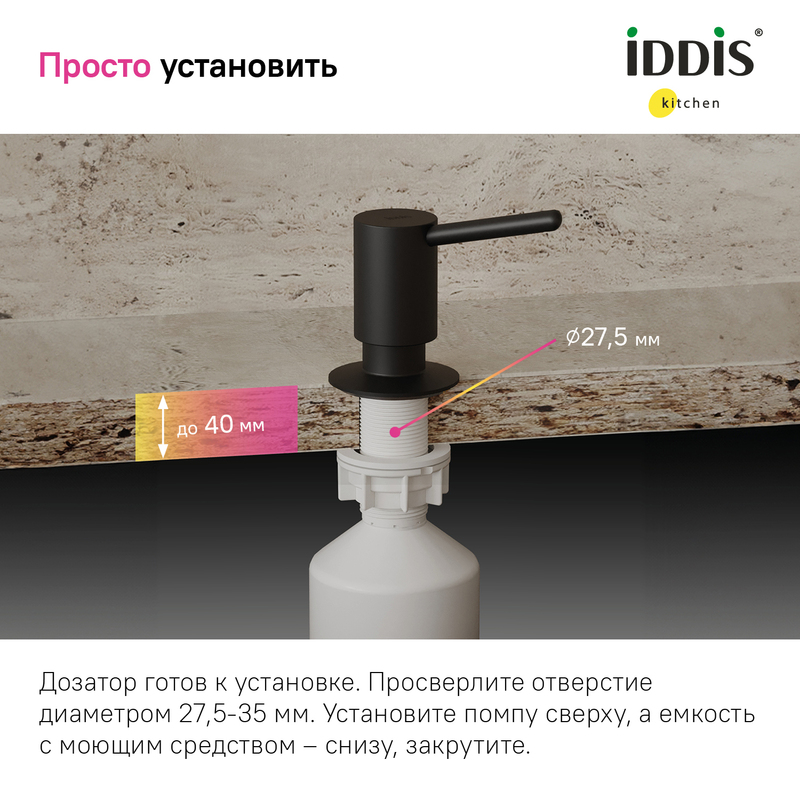 Просто установить

iDDiS®
kitchen

⌀27,5 мм

до 40 мм

Дозатор готов к установке. Просверлите отверстие диаметром 27,5-35 мм. Установите помпу сверху, а емкость с моющим средством – снизу, закрутите.