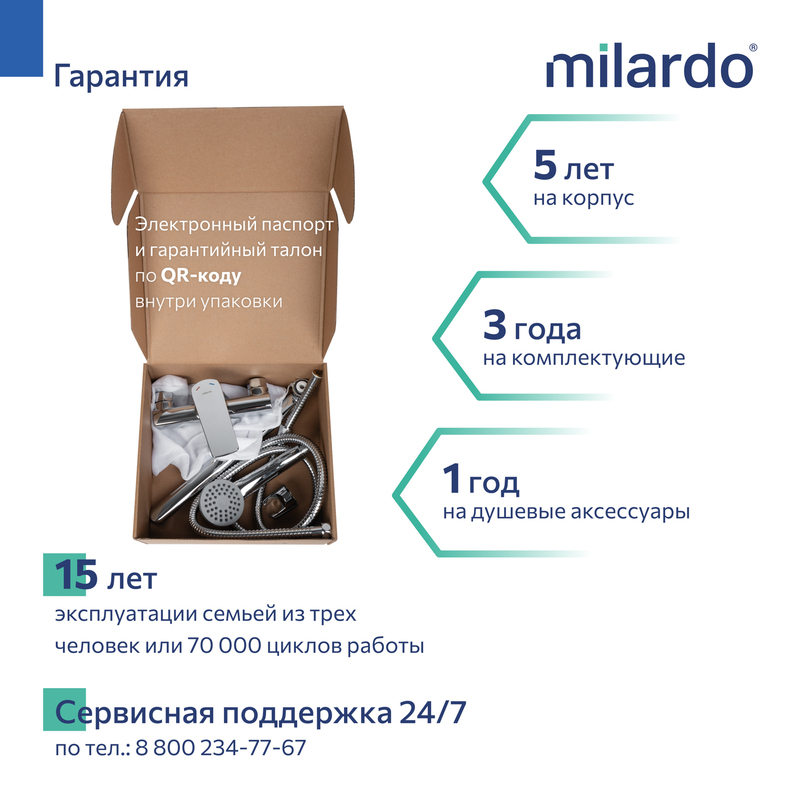 Гарантия

milardo®

Электронный паспорт и гарантийный талон по QR-коду внутри упаковки

5 лет
на корпус

3 года
на комплектующие

1 год
на душевые аксессуары

15 лет
эксплуатации семьей из трех человек или 70 000 циклов работы

Сервисная поддержка 24/7
по тел.: 8 800 234-77-67