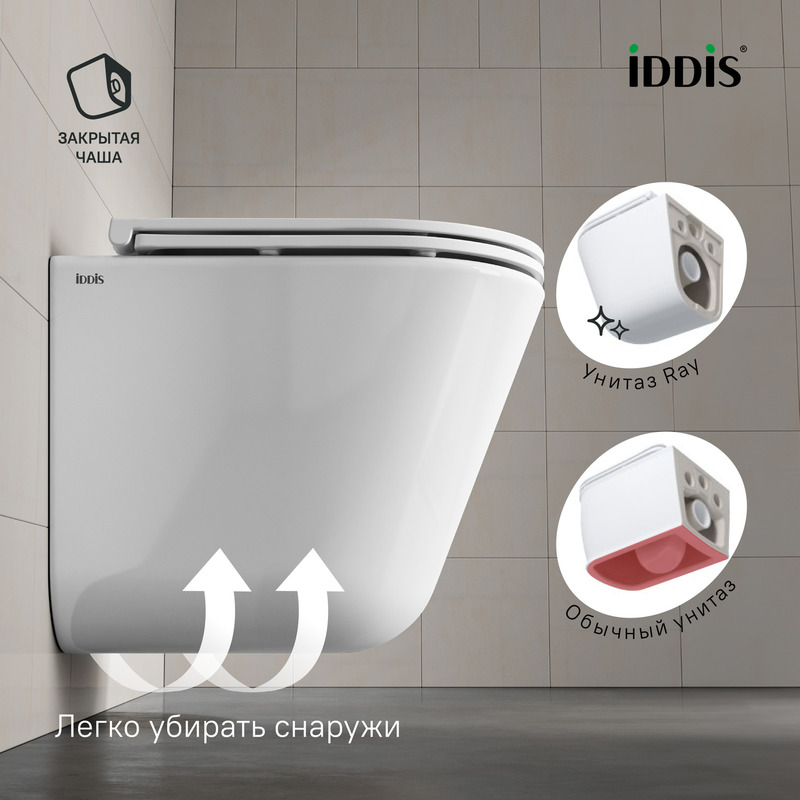 ЗАКРЫТАЯ ЧАША

iDDiS®

iDDiS

Унитаз Ray

Обычный унитаз

Легко убирать снаружи