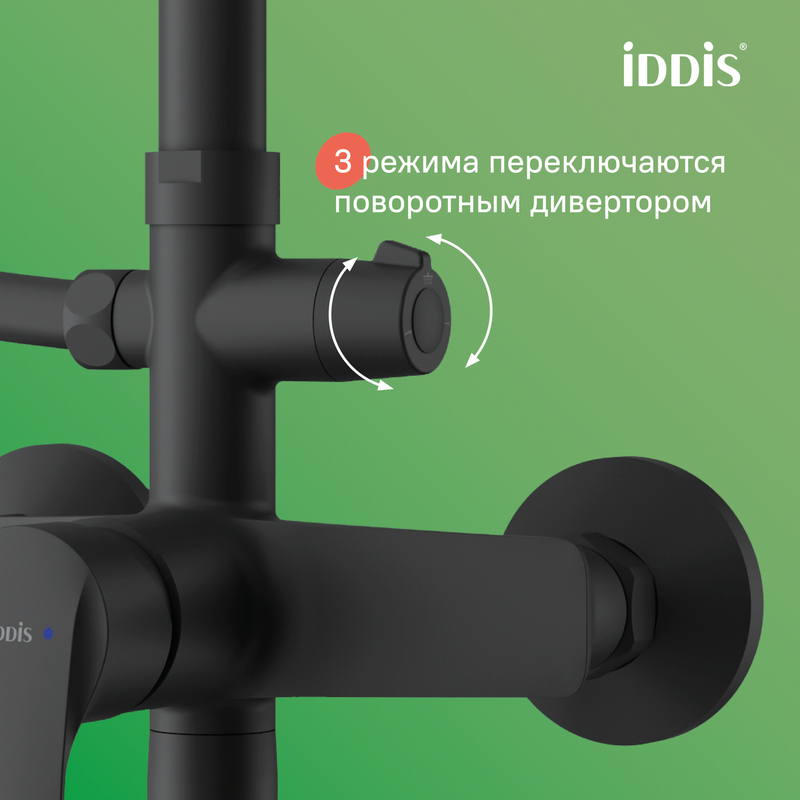 iDDiS®

3 режима переключаются поворотным дивертором

DDiS