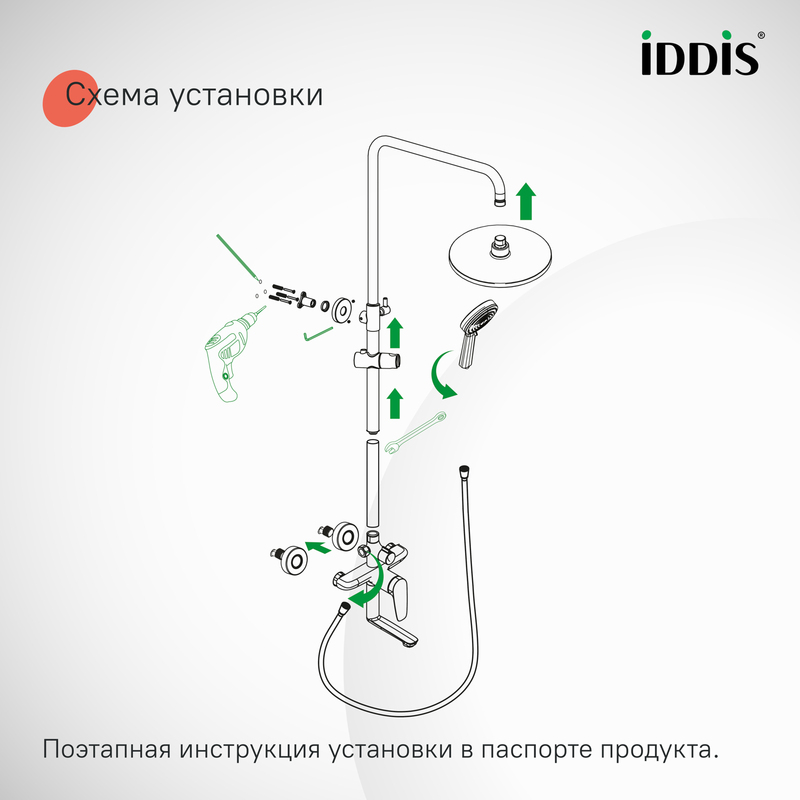 iDDiS®

Схема установки

Поэтапная инструкция установки в паспорте продукта.