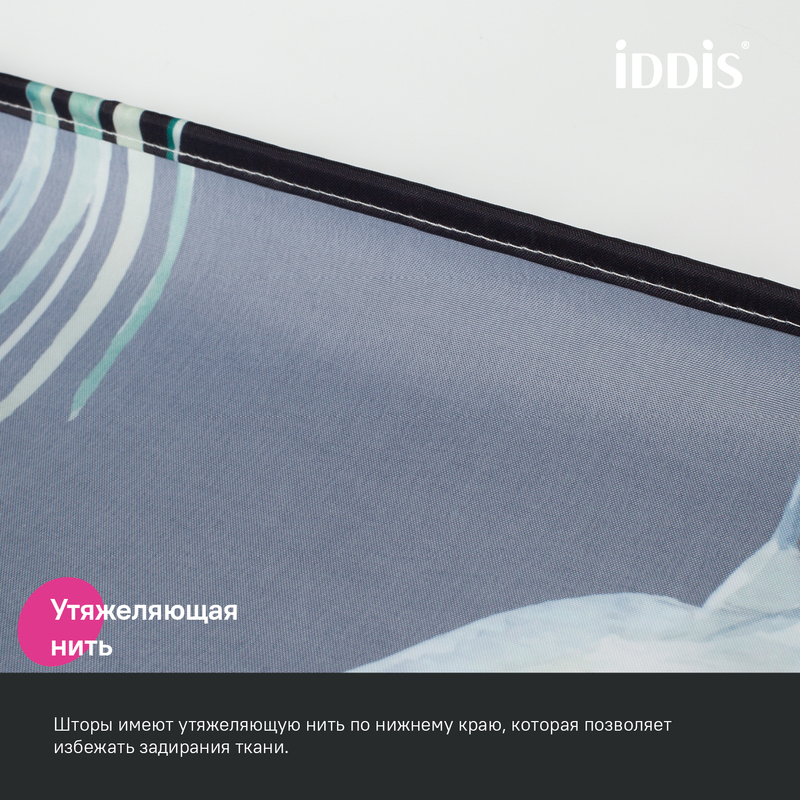 iDDiS®

Утяжеляющая нить

Шторы имеют утяжеляющую нить по нижнему краю, которая позволяет избежать задирания ткани.