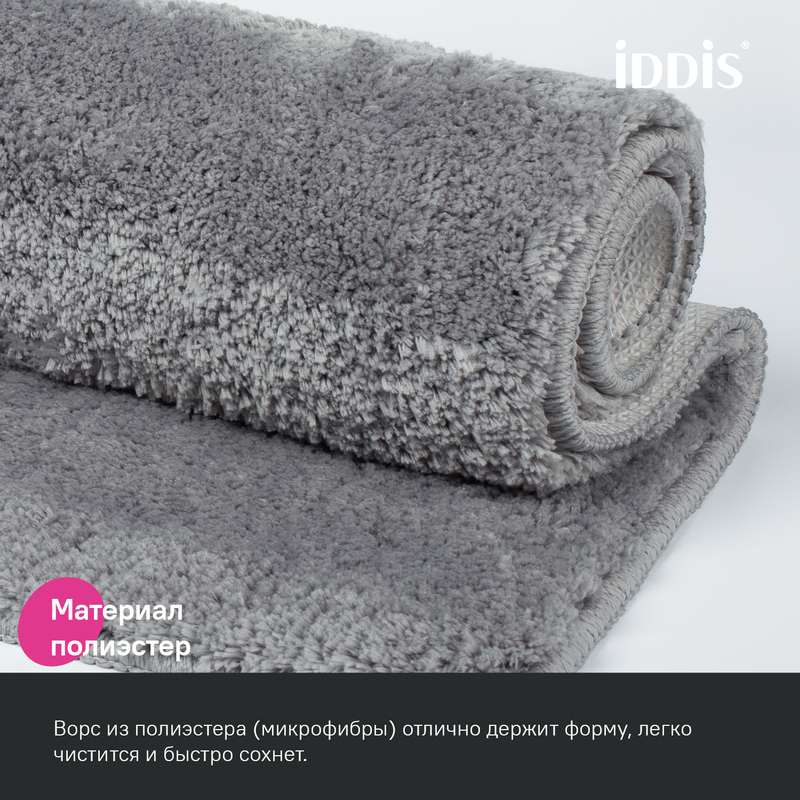 iDDiS®

Материал полиэстер

Ворс из полиэстера (микрофибры) отлично держит форму, легко чистится и быстро сохнет.