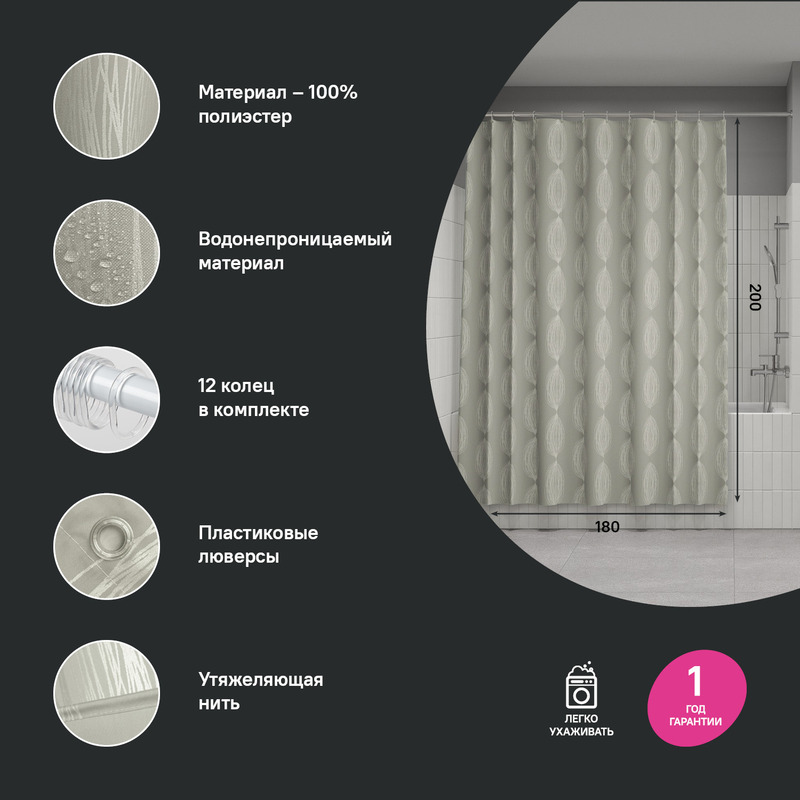 Материал – 100% полиэстер

Водонепроницаемый материал

12 колец в комплекте

Пластиковые люверсы

Утяжеляющая нить

200

180

ЛЕГКО УХАЖИВАТЬ

1 ГОД ГАРАНТИИ