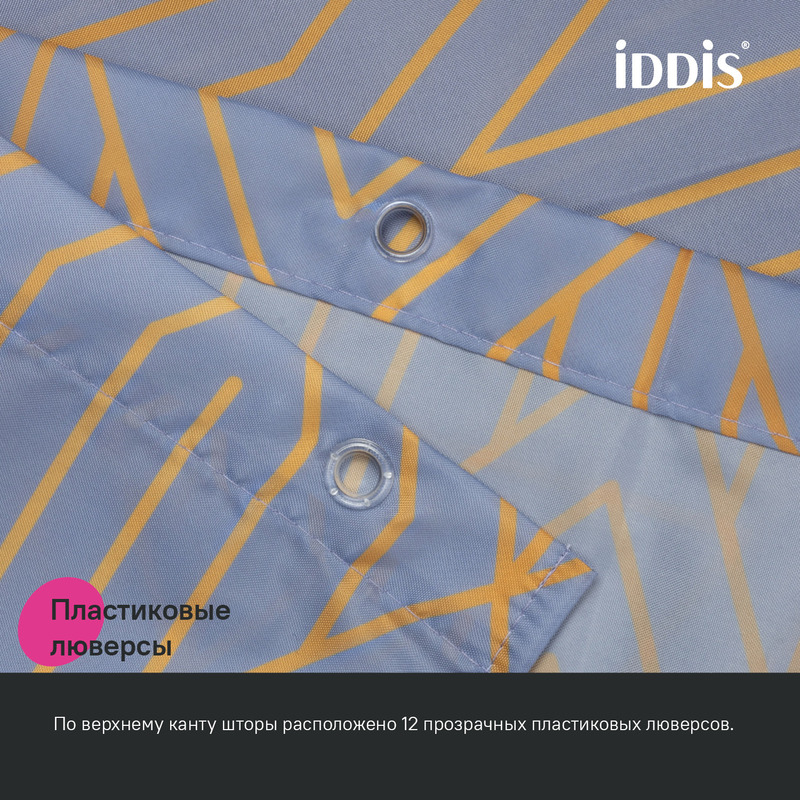 iDDiS®

Пластиковые люверсы

По верхнему канту шторы расположено 12 прозрачных пластиковых люверсов.