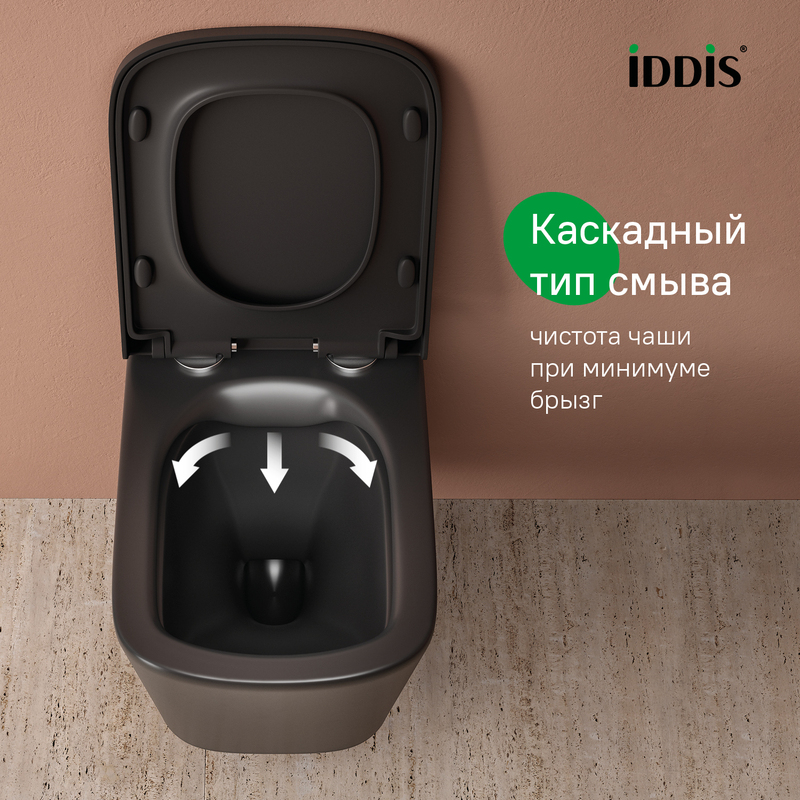 iDDiS®

Каскадный тип смыва

чистота чаши при минимуме брызг