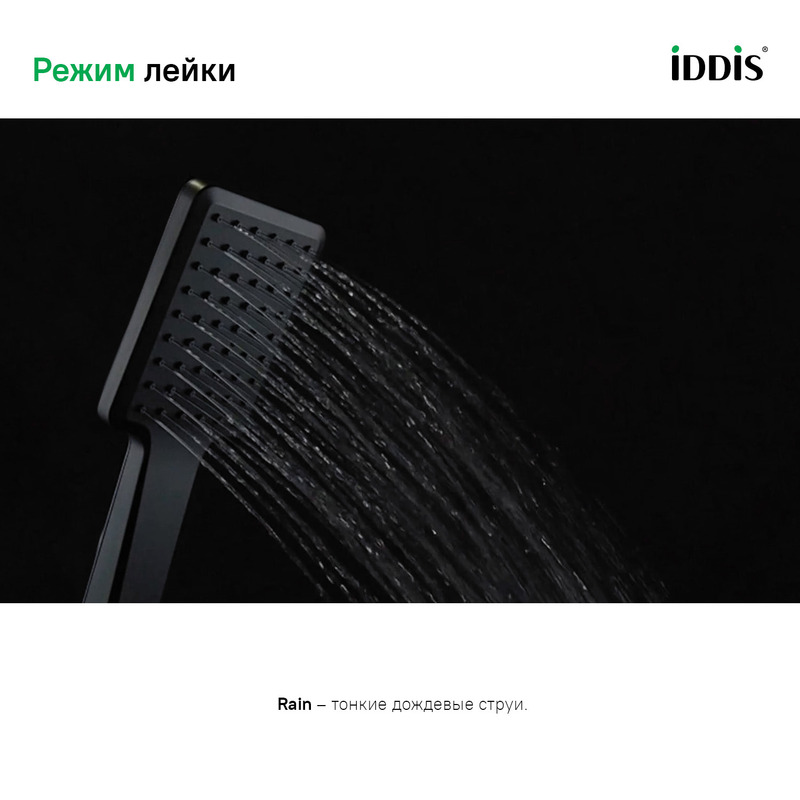 Режим лейки

iDDiS®

Rain – тонкие дождевые струи.