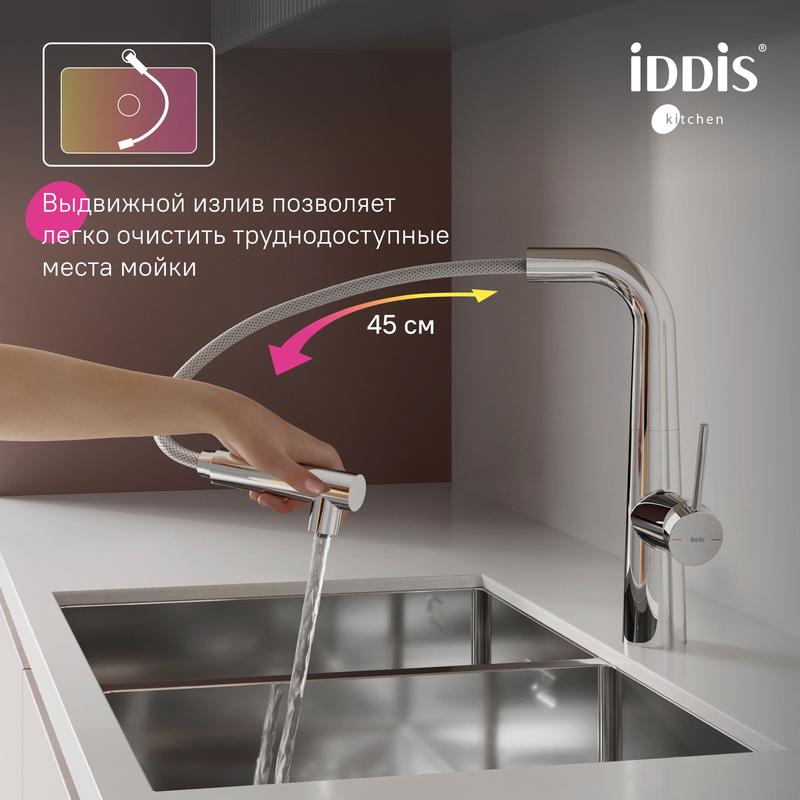 iDDiS®
kitchen

Выдвижной излив позволяет легко очистить труднодоступные места мойки

45 см

iDDiS