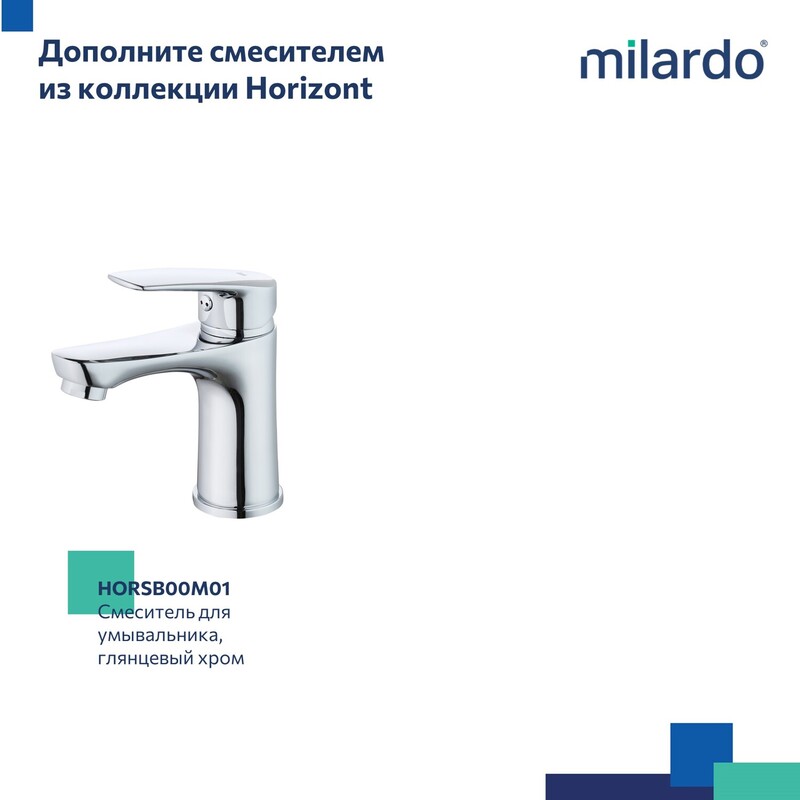 Дополните смесителем из коллекции Horizont

milardo®

HORSB00M01
Смеситель для умывальника, глянцевый хром