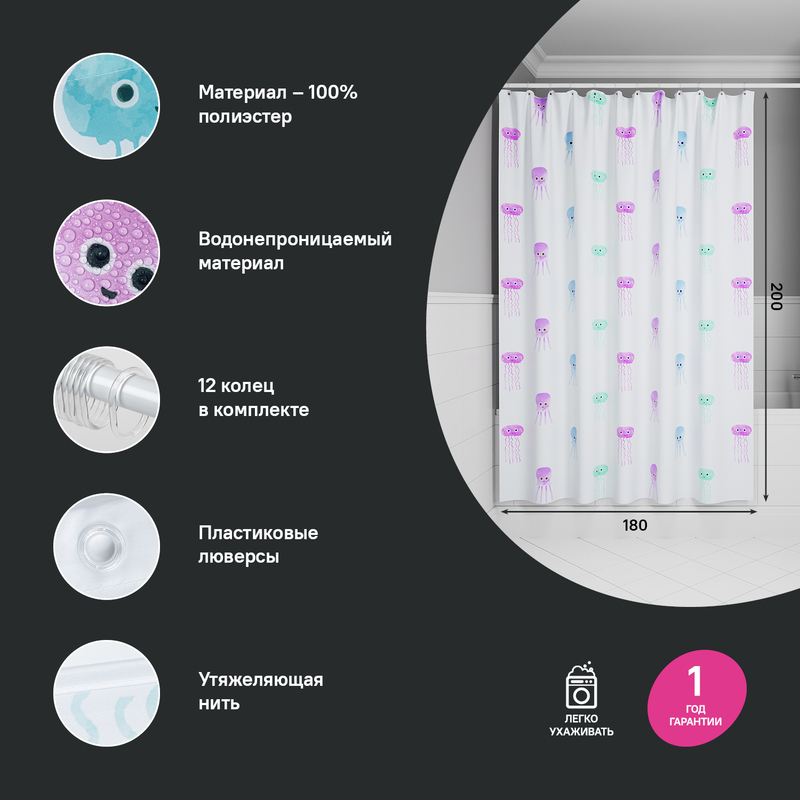 Материал – 100% полиэстер

Водонепроницаемый материал

12 колец в комплекте

Пластиковые люверсы

Утяжеляющая нить

200

180

ЛЕГКО УХАЖИВАТЬ

1 ГОД ГАРАНТИИ