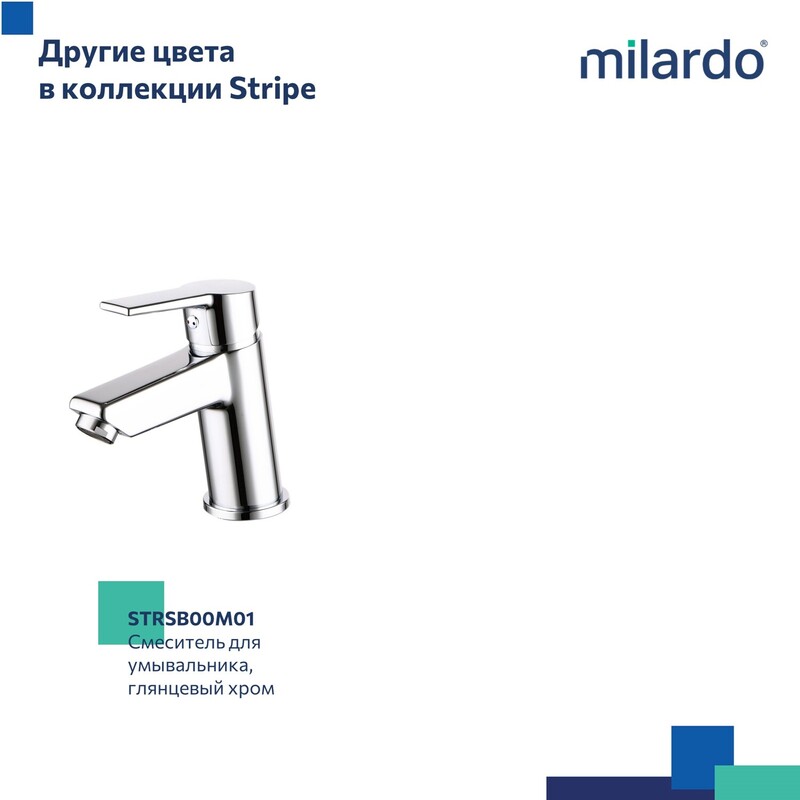 Другие цвета в коллекции Stripe

milardo®

STRSB00M01
Смеситель для умывальника, глянцевый хром