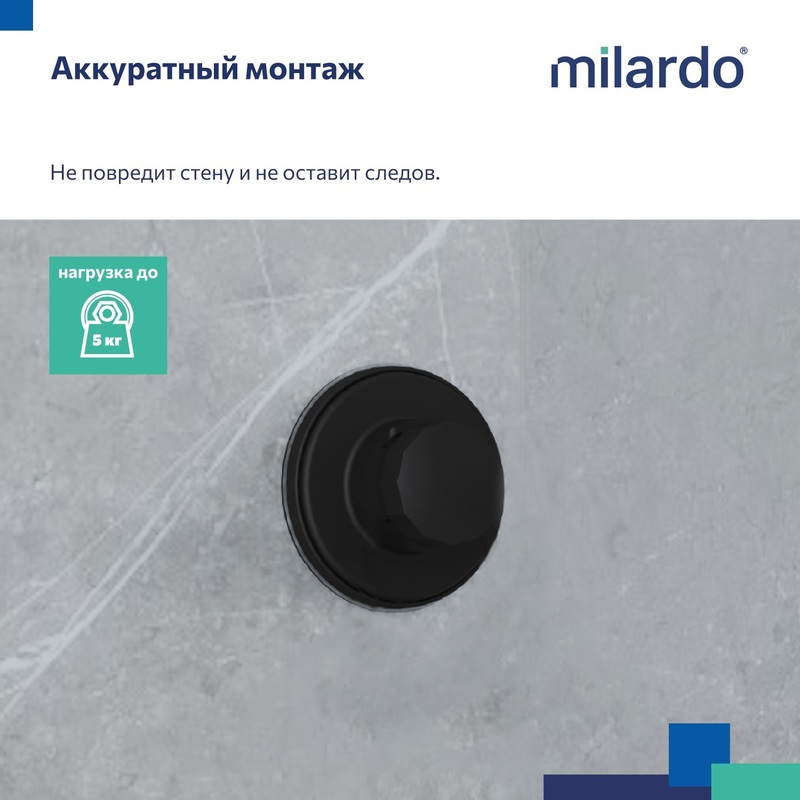 Аккуратный монтаж

milardo®

Не повредит стену и не оставит следов.

нагрузка до

5 кг