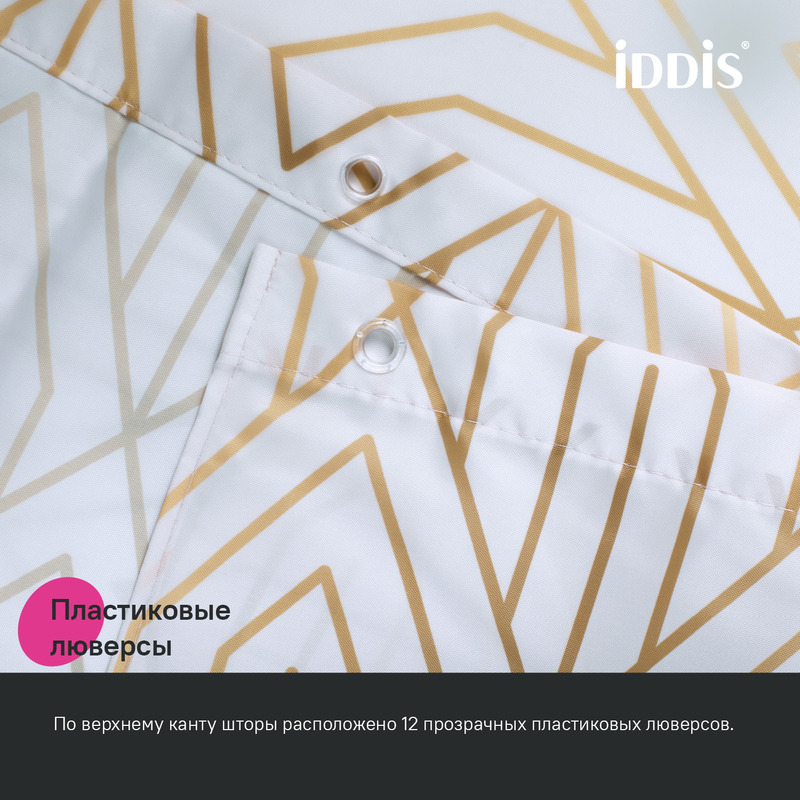 iDDiS®

Пластиковые люверсы

По верхнему канту шторы расположено 12 прозрачных пластиковых люверсов.