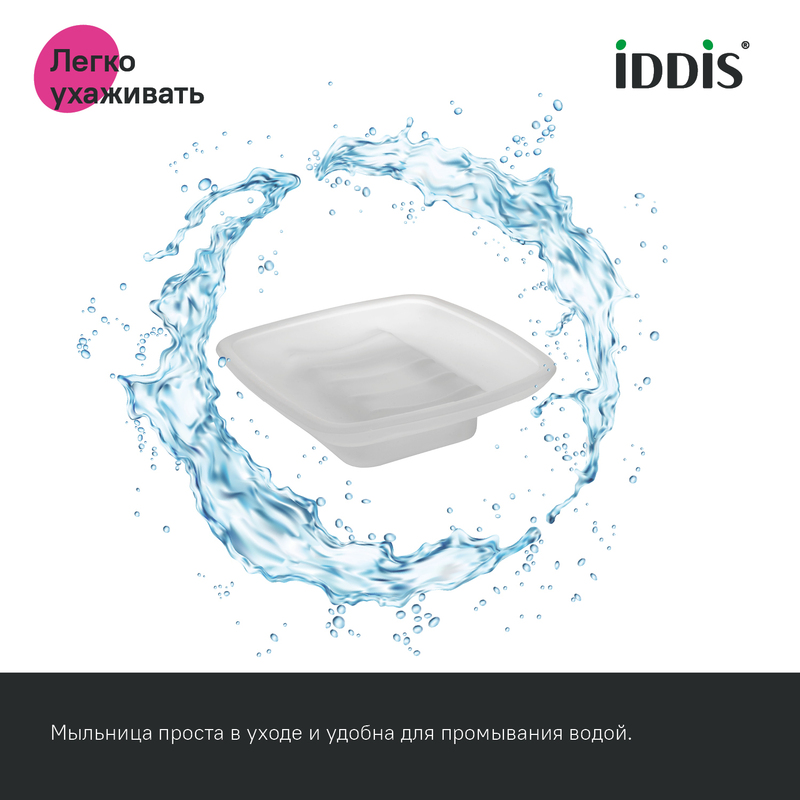 Легко ухаживать

IDDIS®

Мыльница проста в уходе и удобна для промывания водой.