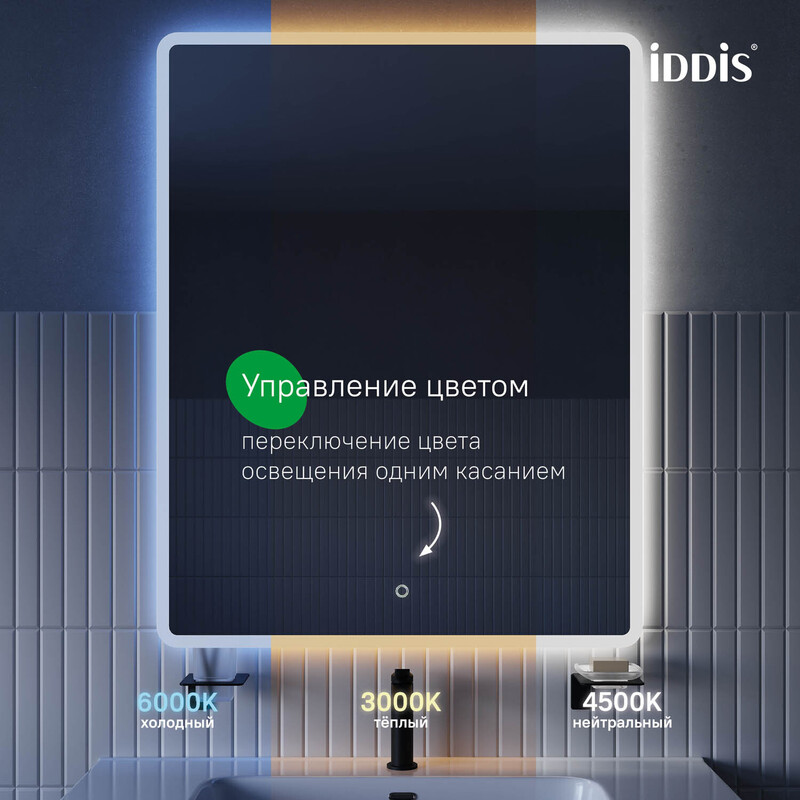 iDDiS®

Управление цветом

переключение цвета освещения одним касанием

6000K
холодный

3000K
тёплый

4500K
нейтральный