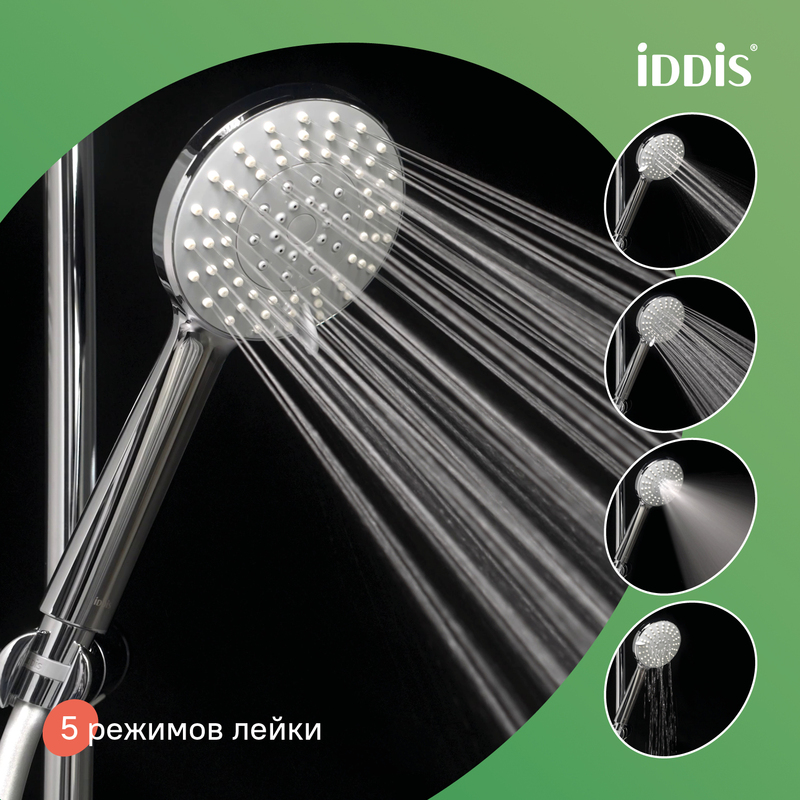 iDDiS®

5 режимов лейки