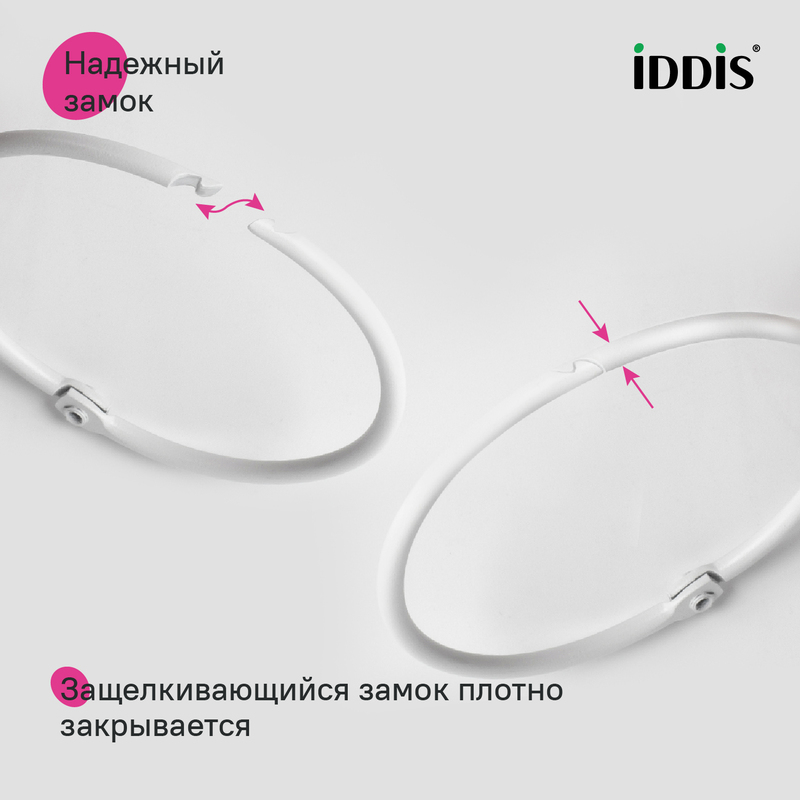 Надежный замок

iDDiS®

Защелкивающийся замок плотно закрывается