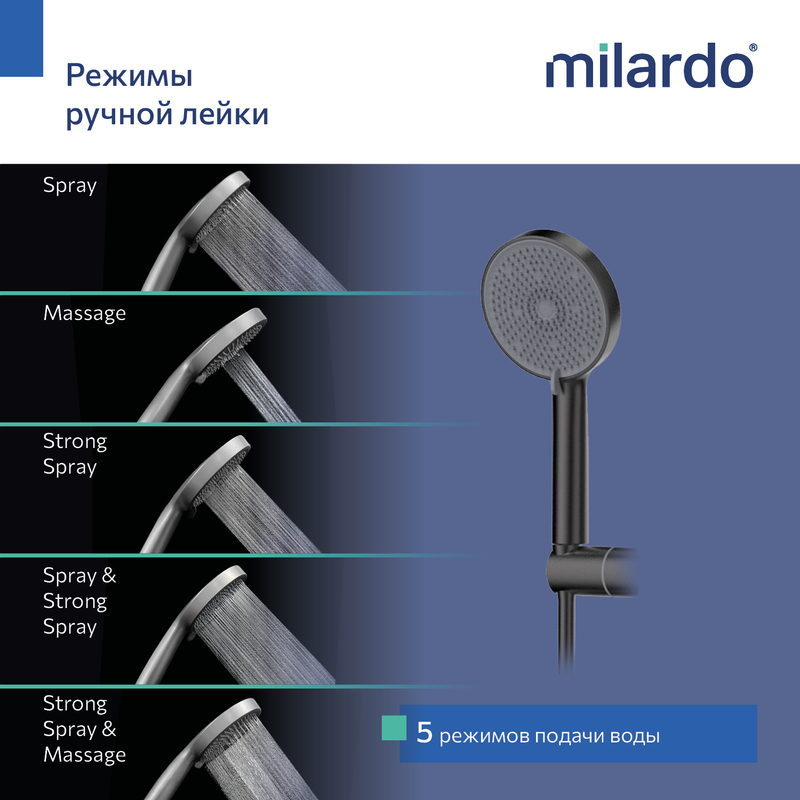 Режимы ручной лейки

milardo®

Spray

Massage

Strong Spray

Spray & Strong Spray

Strong Spray & Massage

5 режимов подачи воды