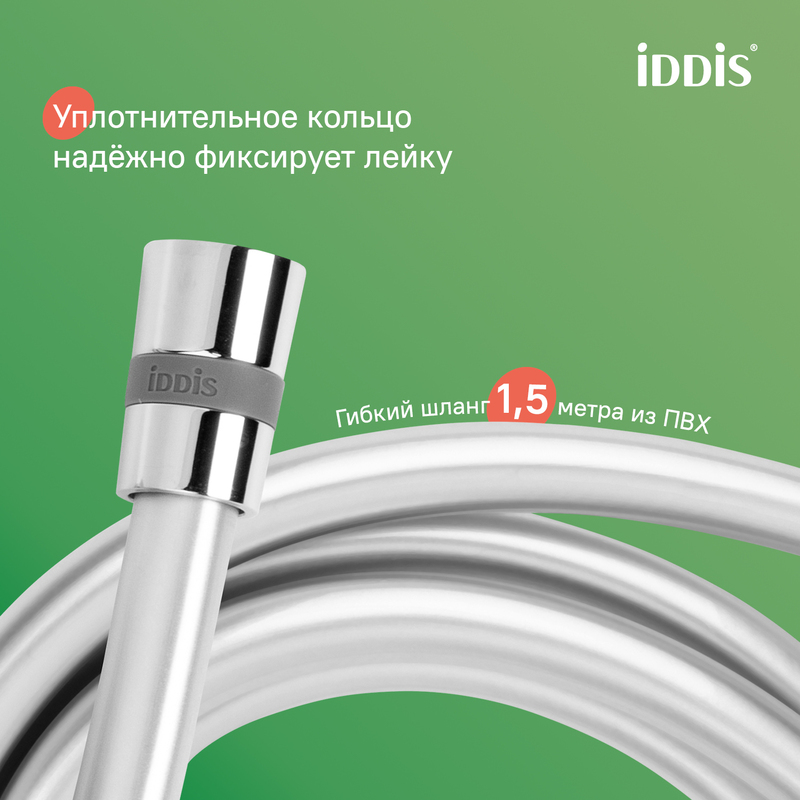 iDDiS®

Уплотнительное кольцо надёжно фиксирует лейку

iDDiS

Гибкий шланг 1,5 метра из ПВХ