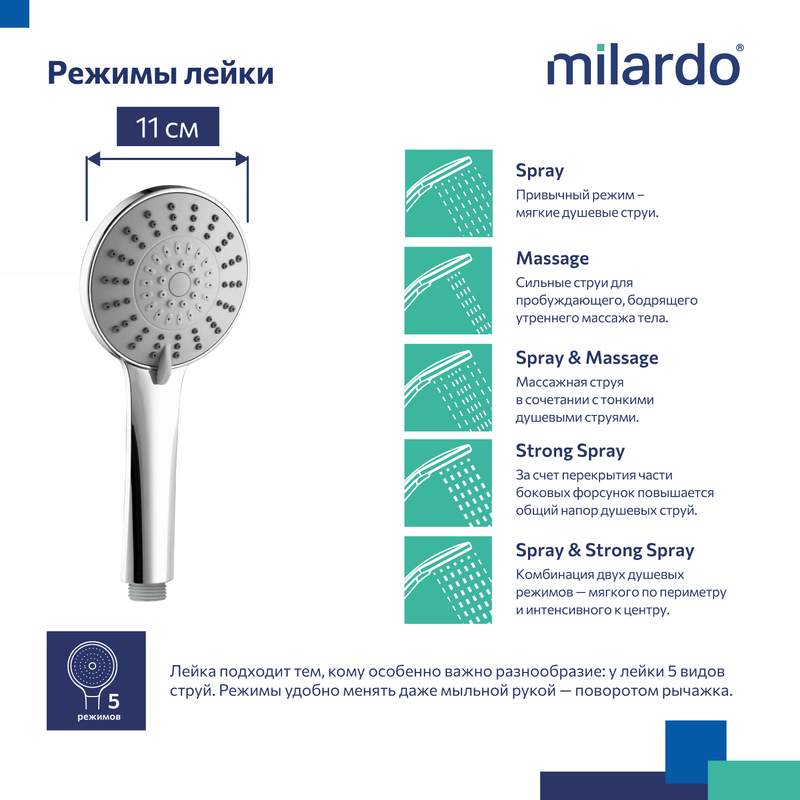 Режимы лейки

milardo®

11 см

Spray
Привычный режим – мягкие душевые струи.

Massage
Сильные струи для пробуждающего, бодрящего утреннего массажа тела.

Spray & Massage
Массажная струя в сочетании с тонкими душевыми струями.

Strong Spray
За счет перекрытия части боковых форсунок повышается общий напор душевых струй.

Spray & Strong Spray
Комбинация двух душевых режимов — мягкого по периметру и интенсивного к центру.

5 режимов

Лейка подходит тем, кому особенно важно разнообразие: у лейки 5 видов струй. Режимы удобно менять даже мыльной рукой — поворотом рычажка.