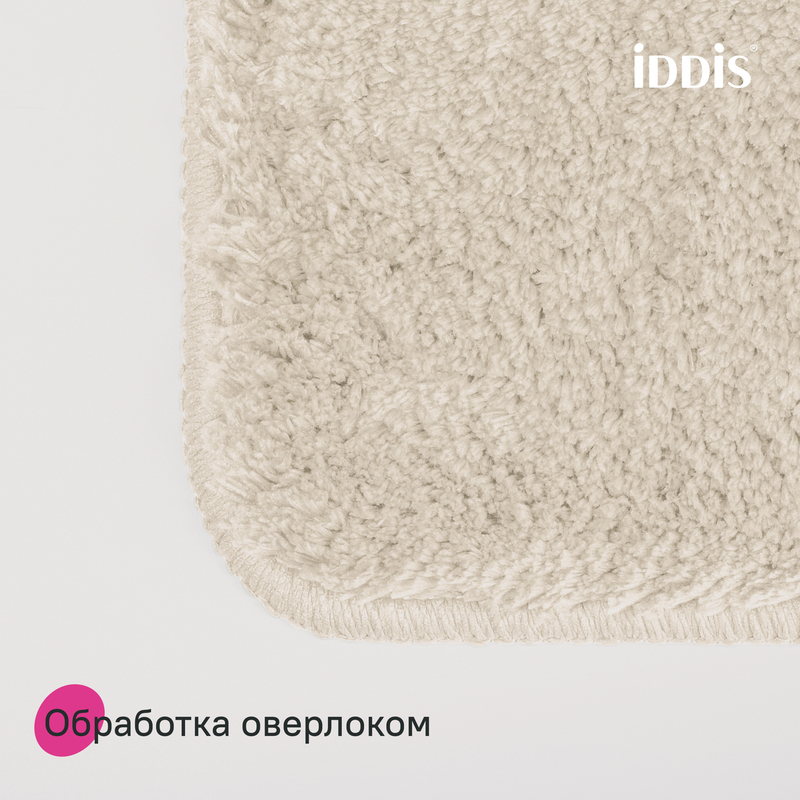 iDDIS®

Обработка оверлоком