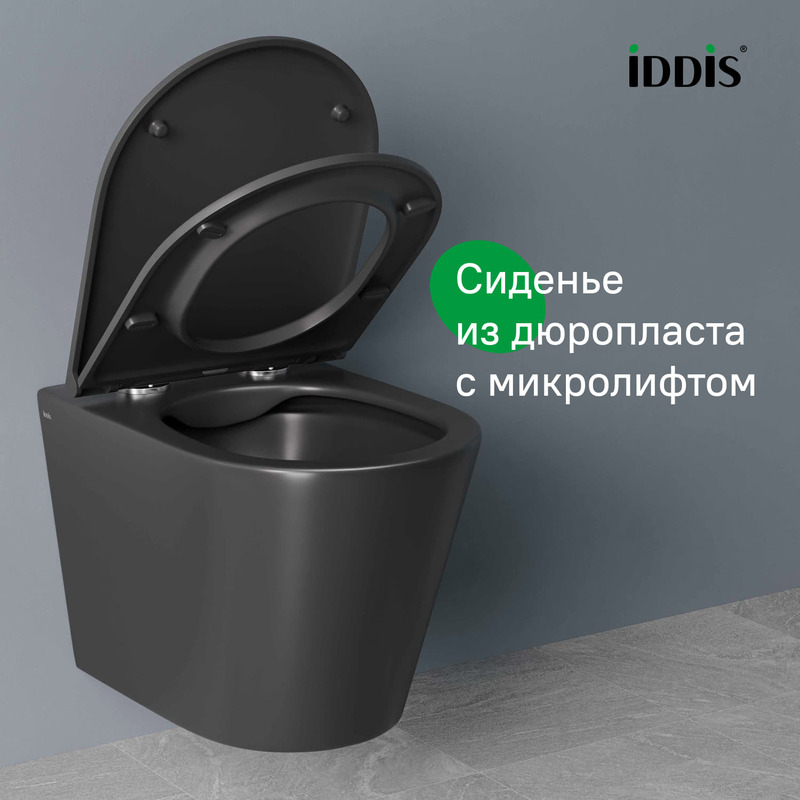 iDDiS®

Сиденье
из дюропласта
с микролифтом