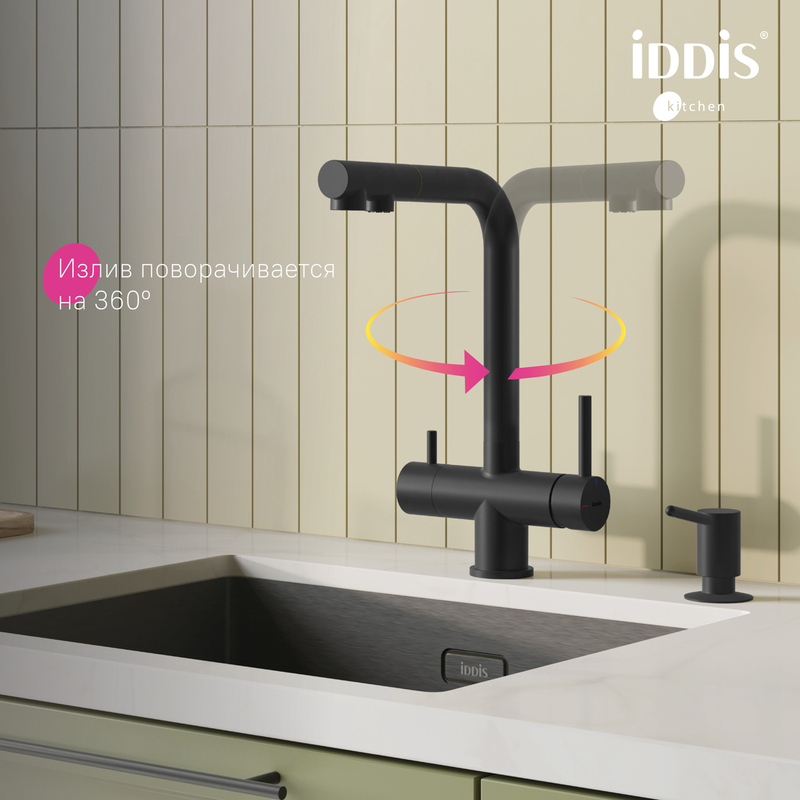 iDDiS®
kitchen

Излив поворачивается на 360°

iDDiS