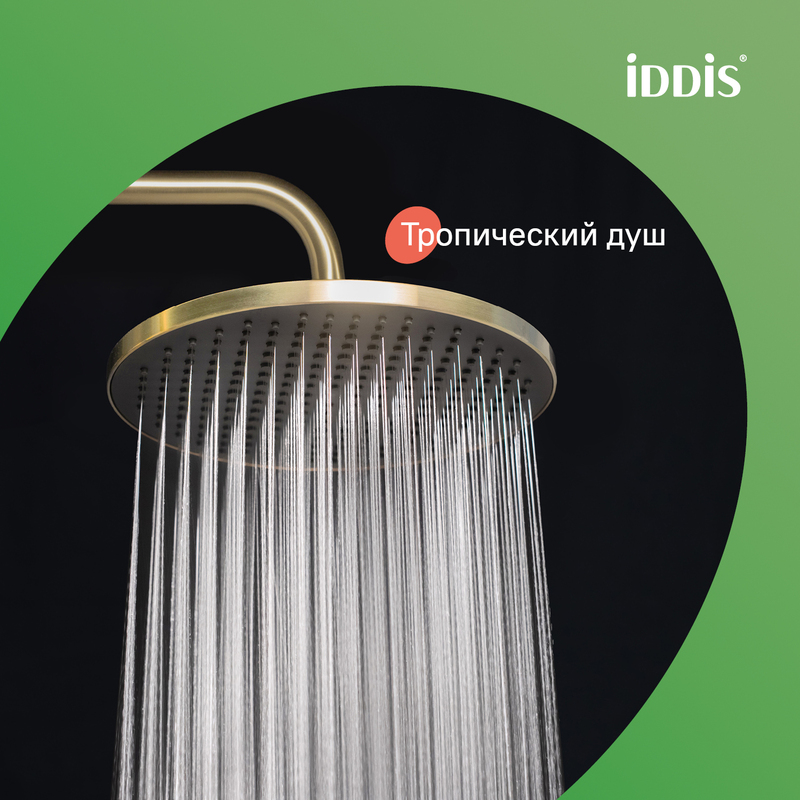 iDDiS®

Тропический душ