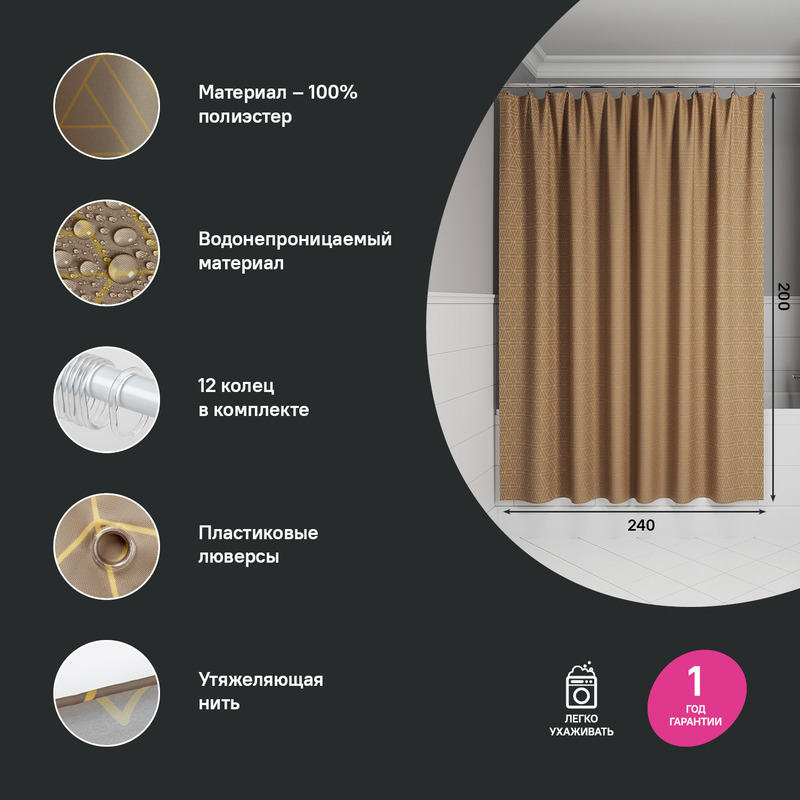 Материал – 100%
полиэстер

Водонепроницаемый
материал

12 колец
в комплекте

Пластиковые
люверсы

Утяжеляющая
нить

200

240

ЛЕГКО
УХАЖИВАТЬ

1
ГОД
ГАРАНТИИ